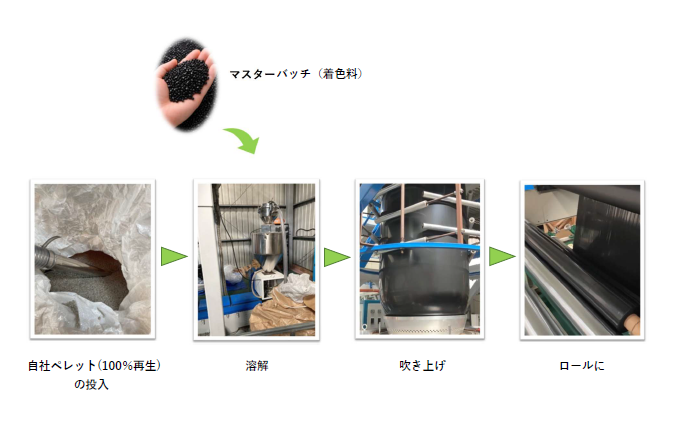 マスターバッチ（着色料）

自社ペレット（100%再生）の投入

溶解

吹き上げ

ロールに